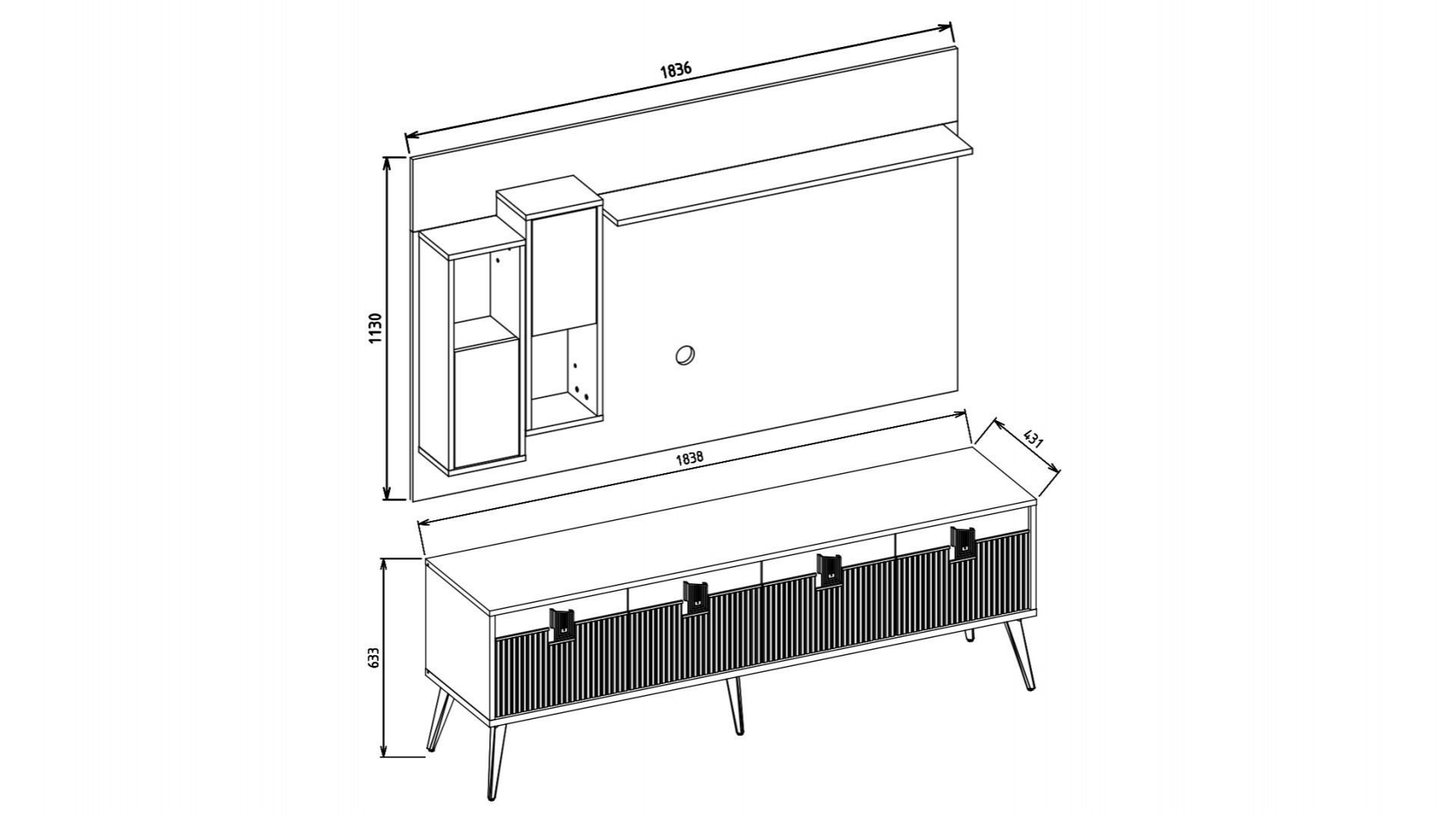 1836

1130

1838

431

633