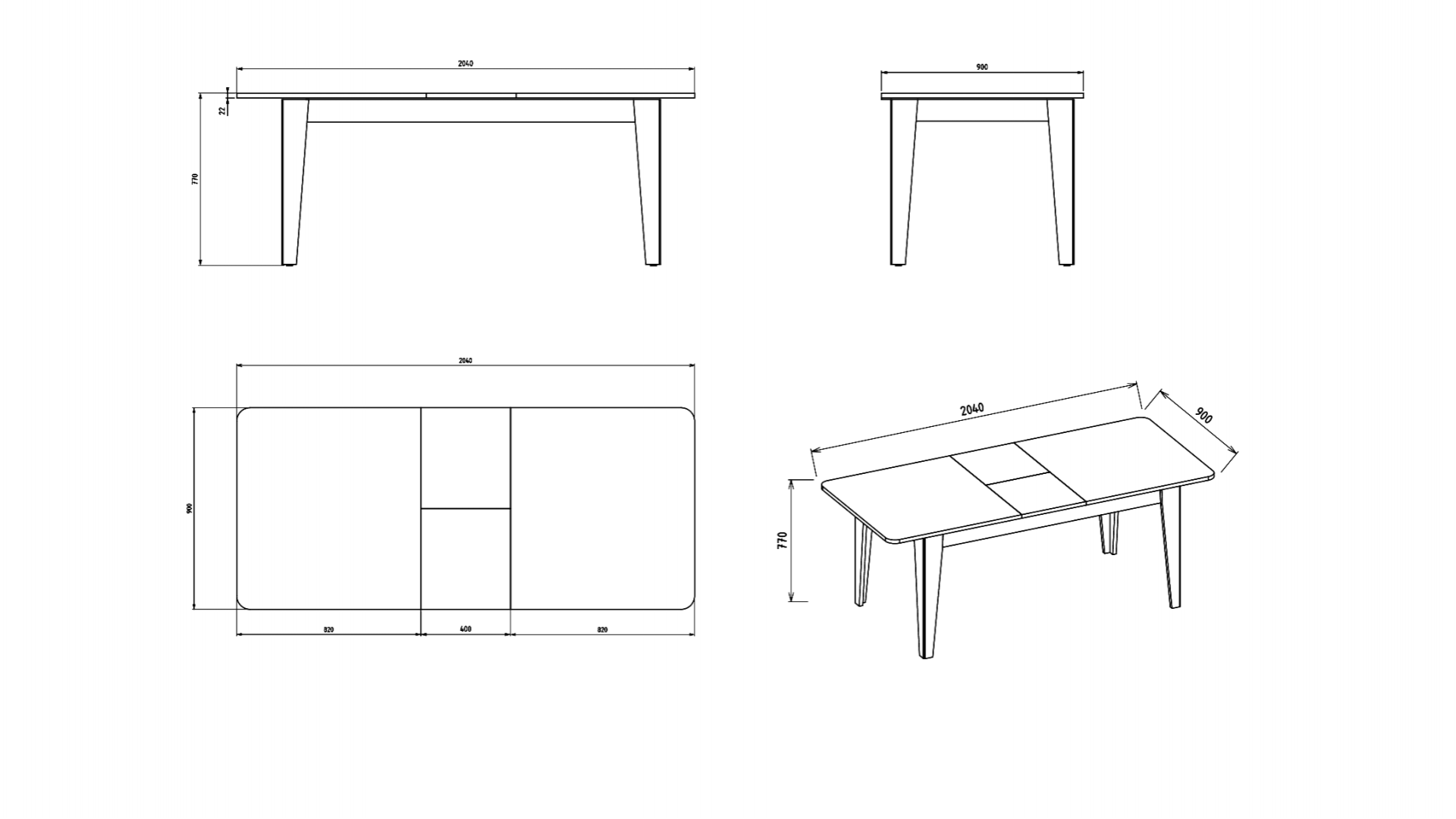 2040
22
770
900
2040
900
820
400
820
2040
900
770