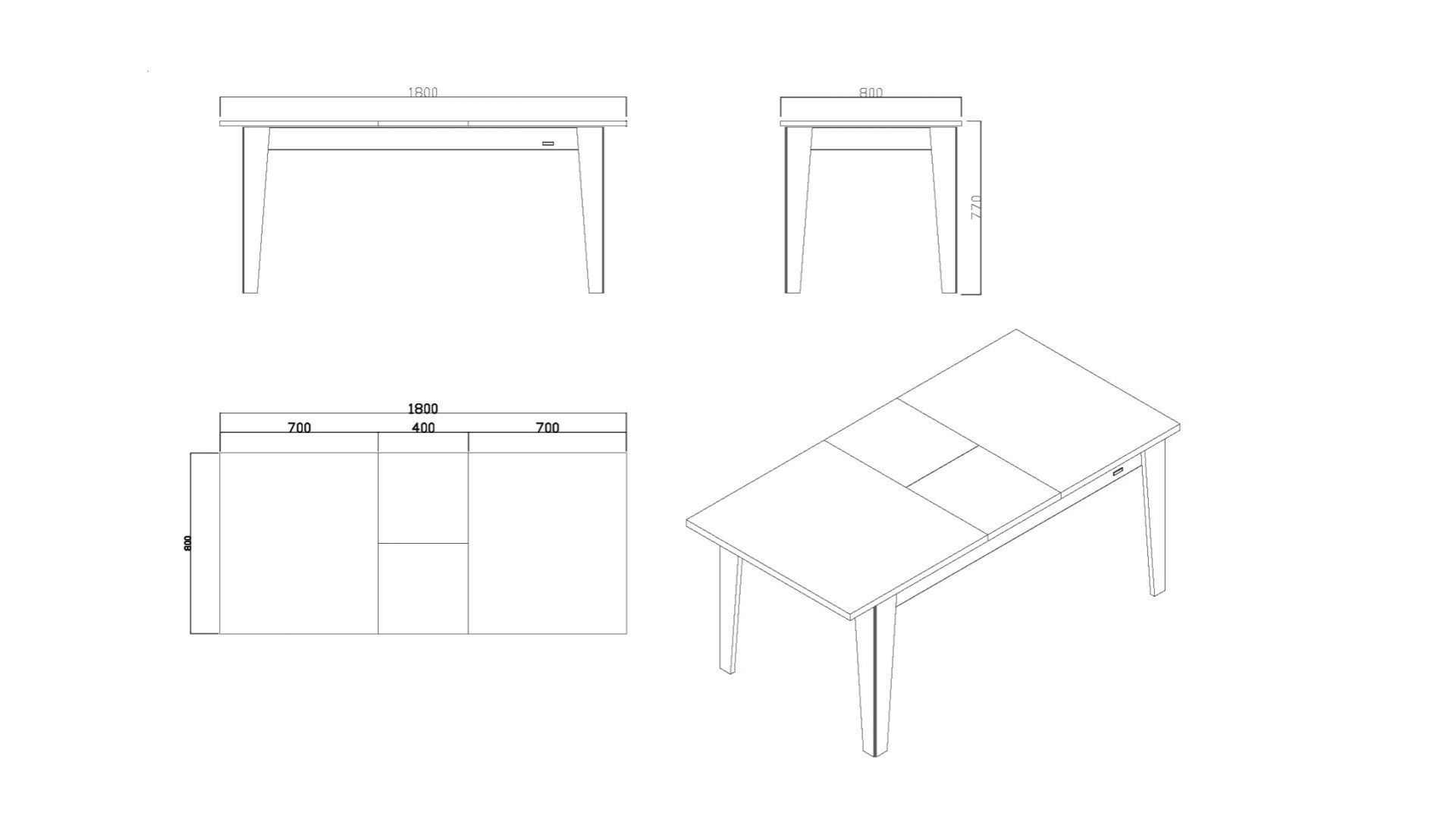 1800

800

770

1800

700

400

700

800