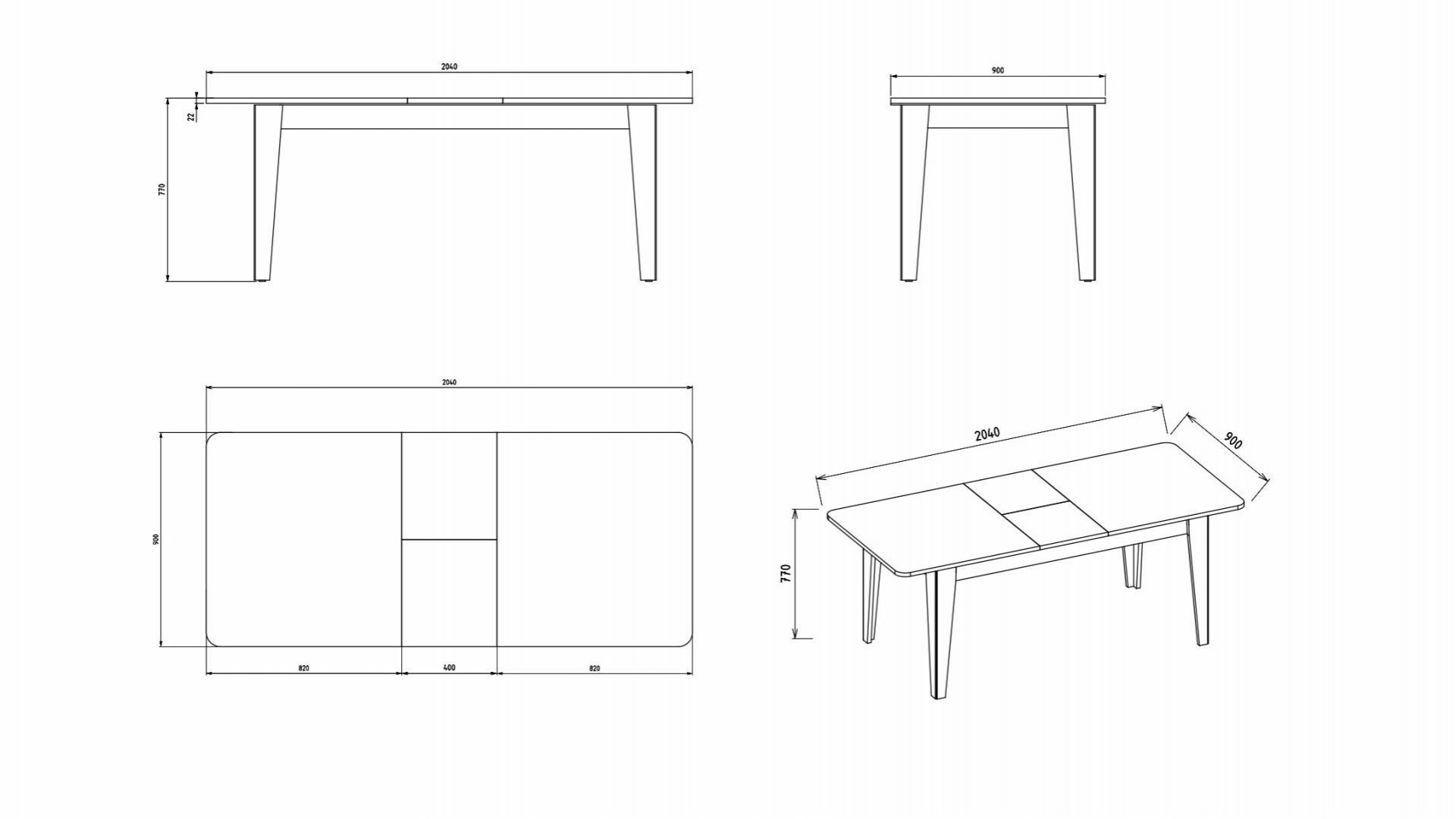 2040
22
770
900
2040
900
820
400
820
2040
900
770