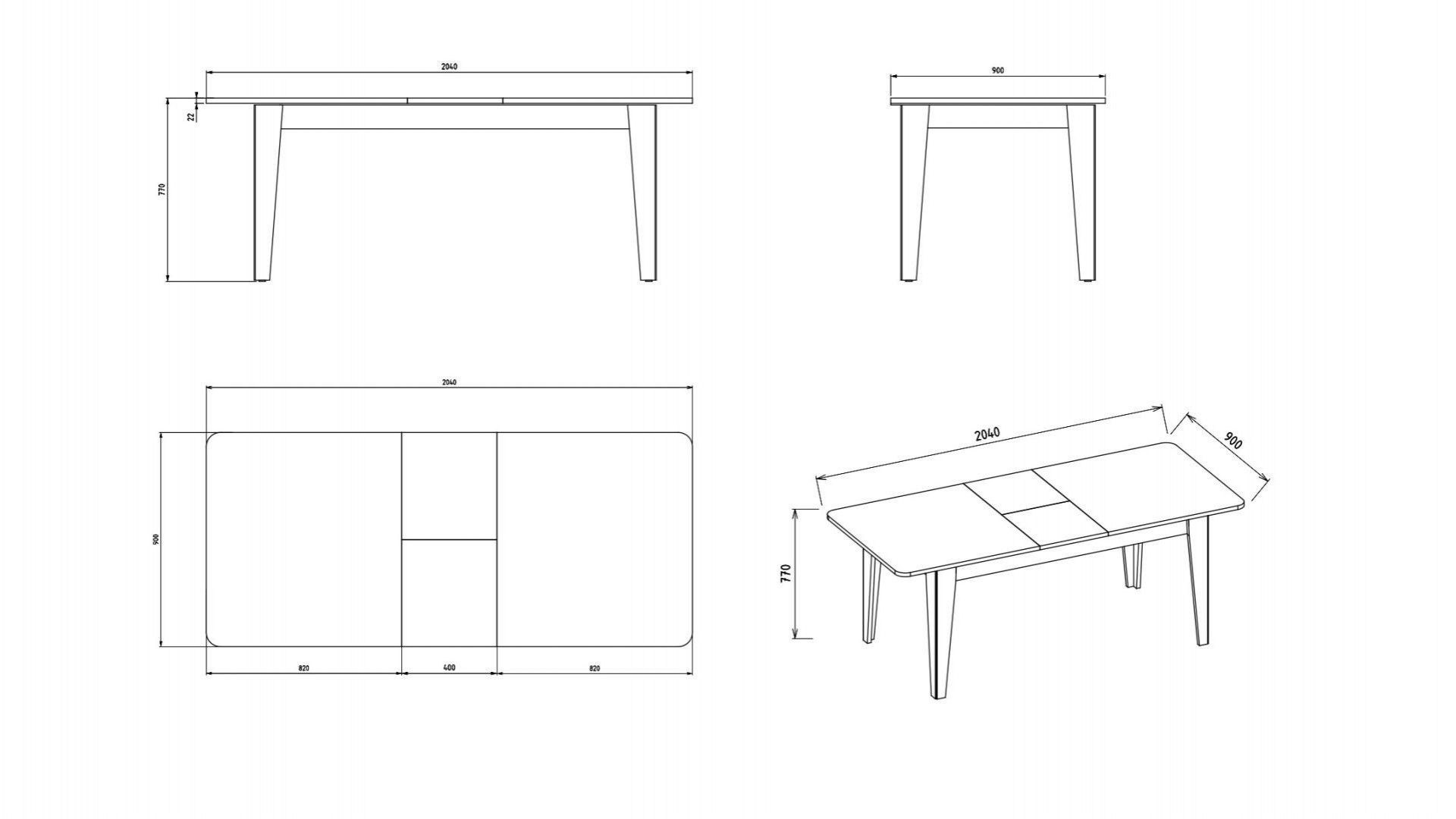 2040
22
770
900
2040
900
820
400
820
2040
900
770