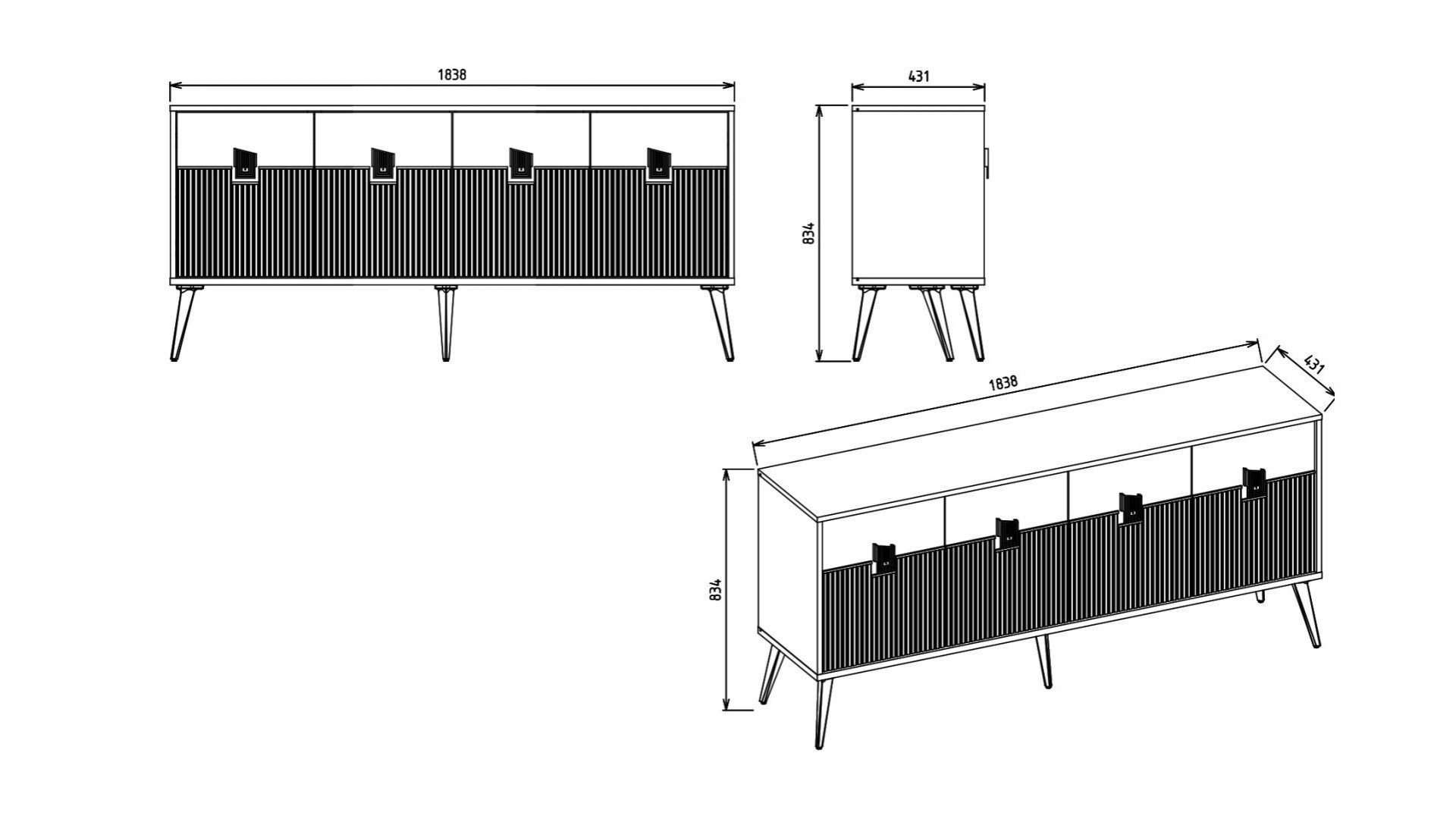 1838

431

834

1838

431

834