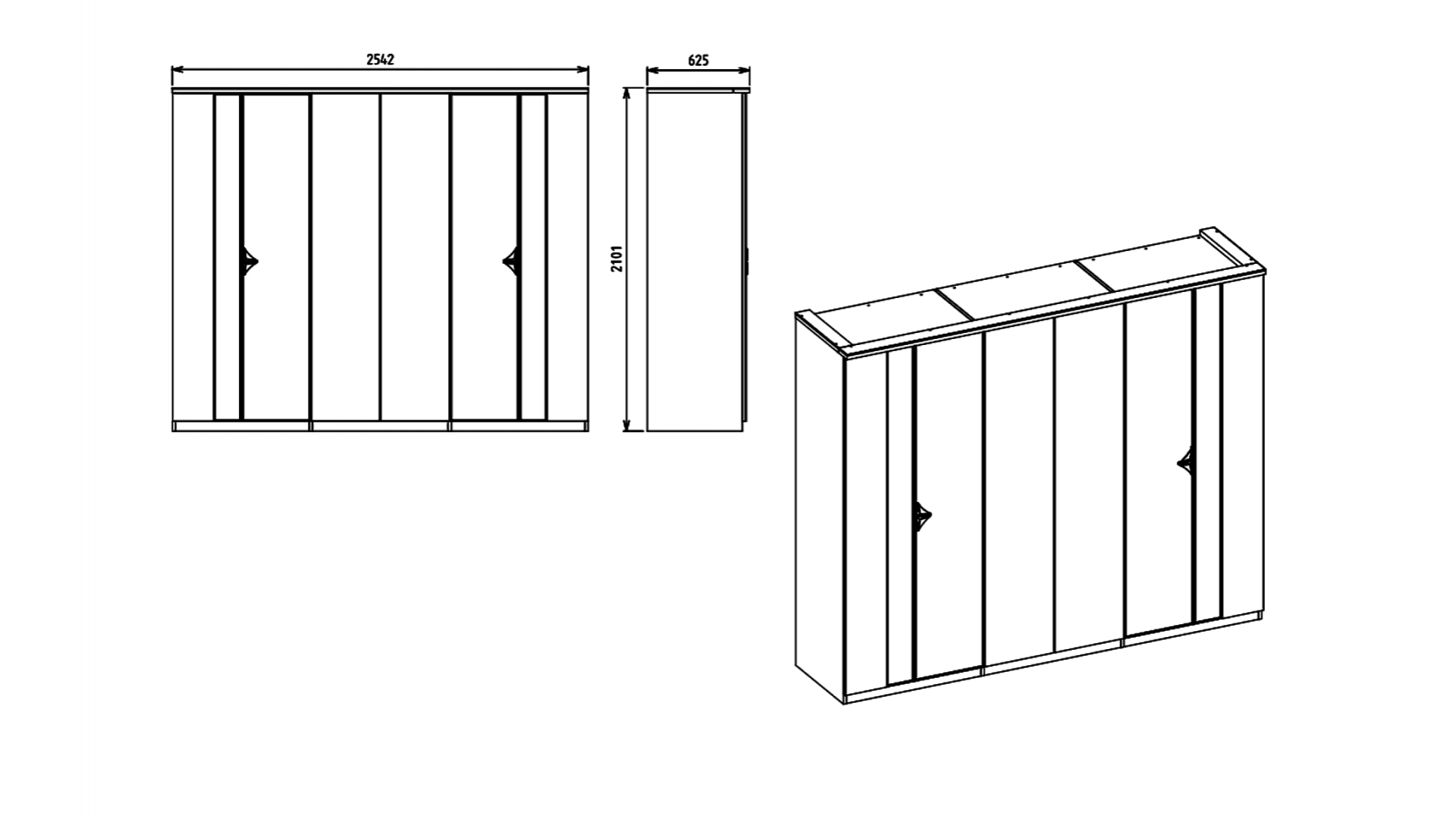 2542

625

2101