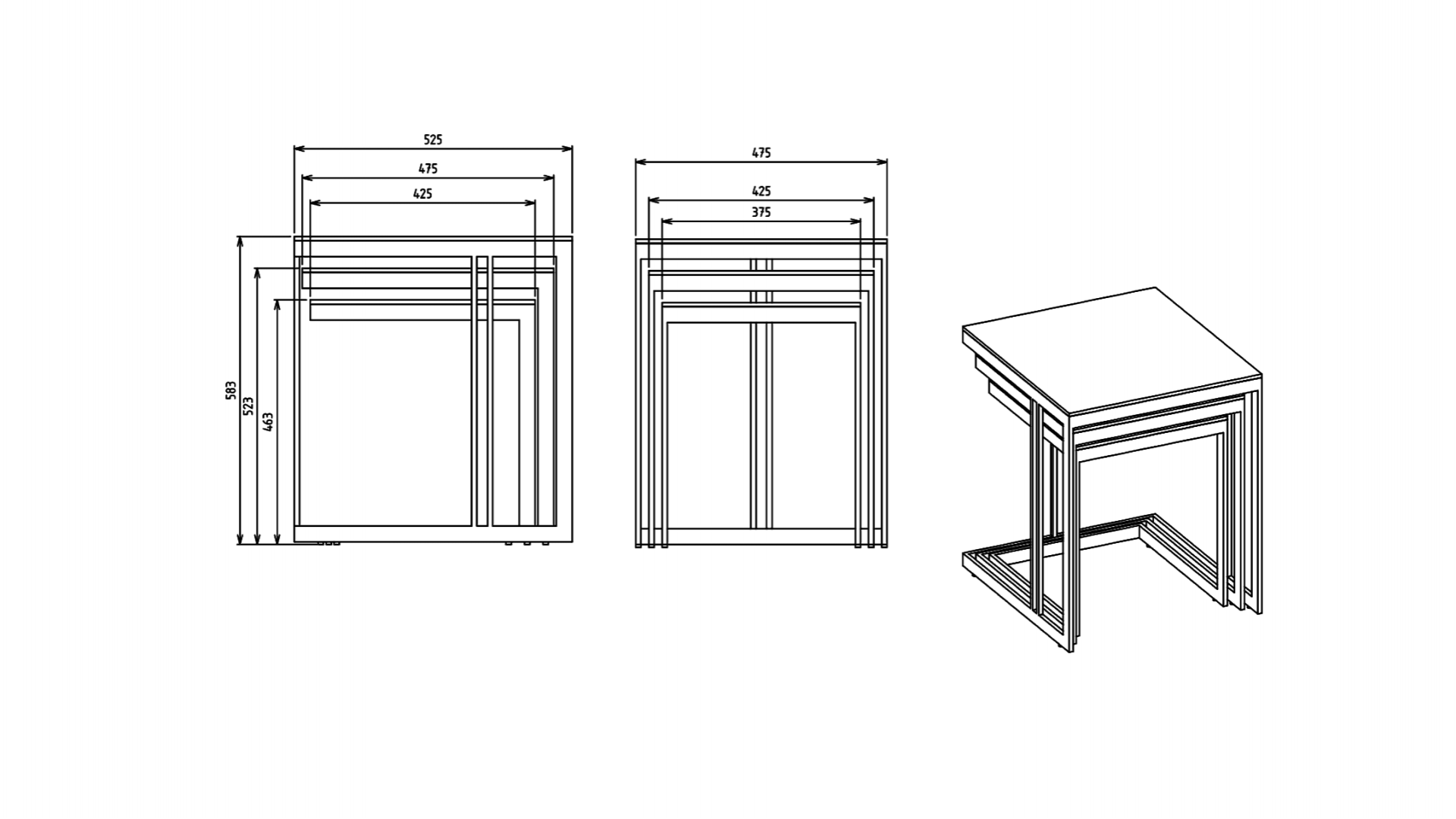 525
475
425
583
523
463
475
425
375