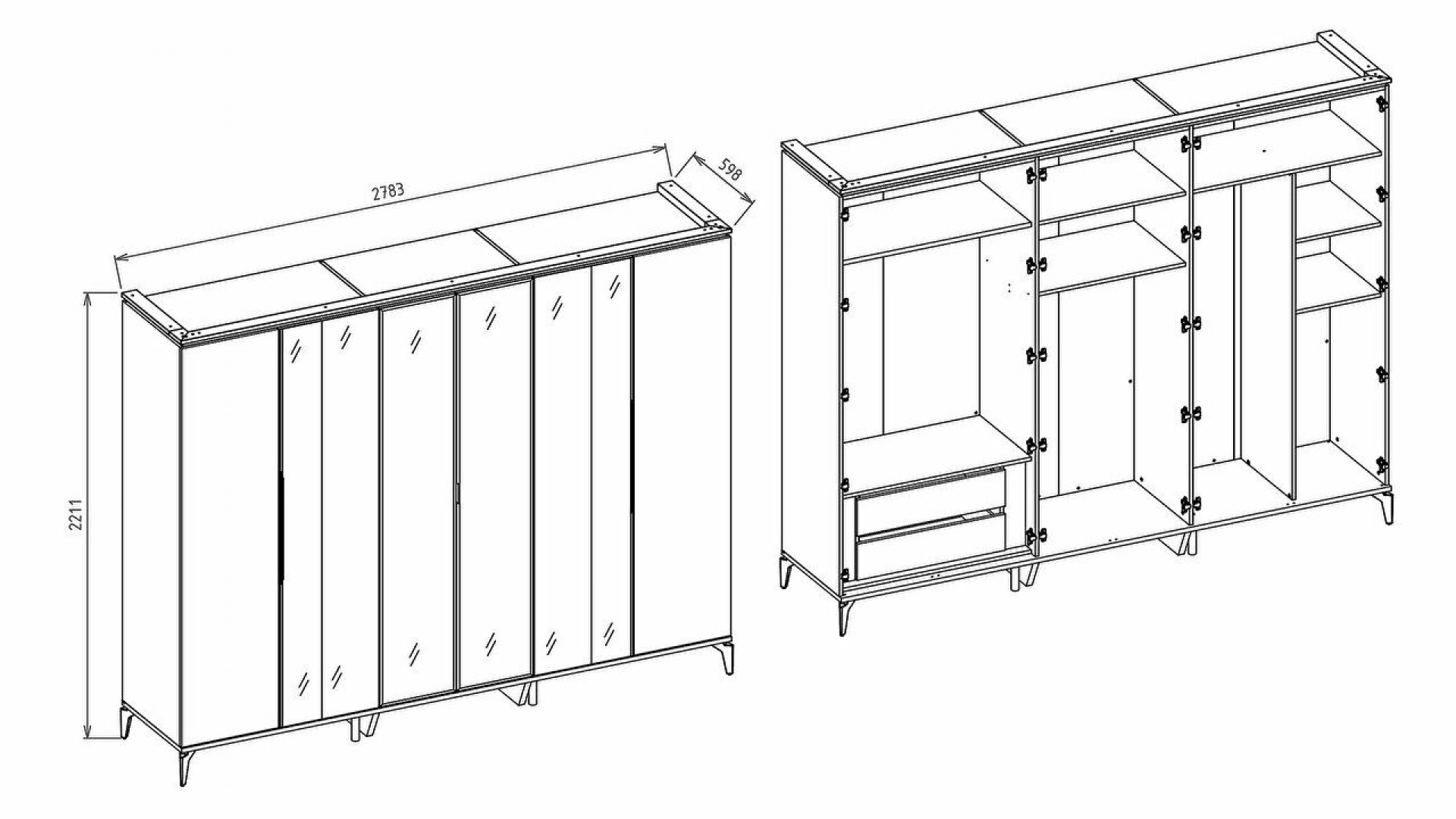 2783

598

2211