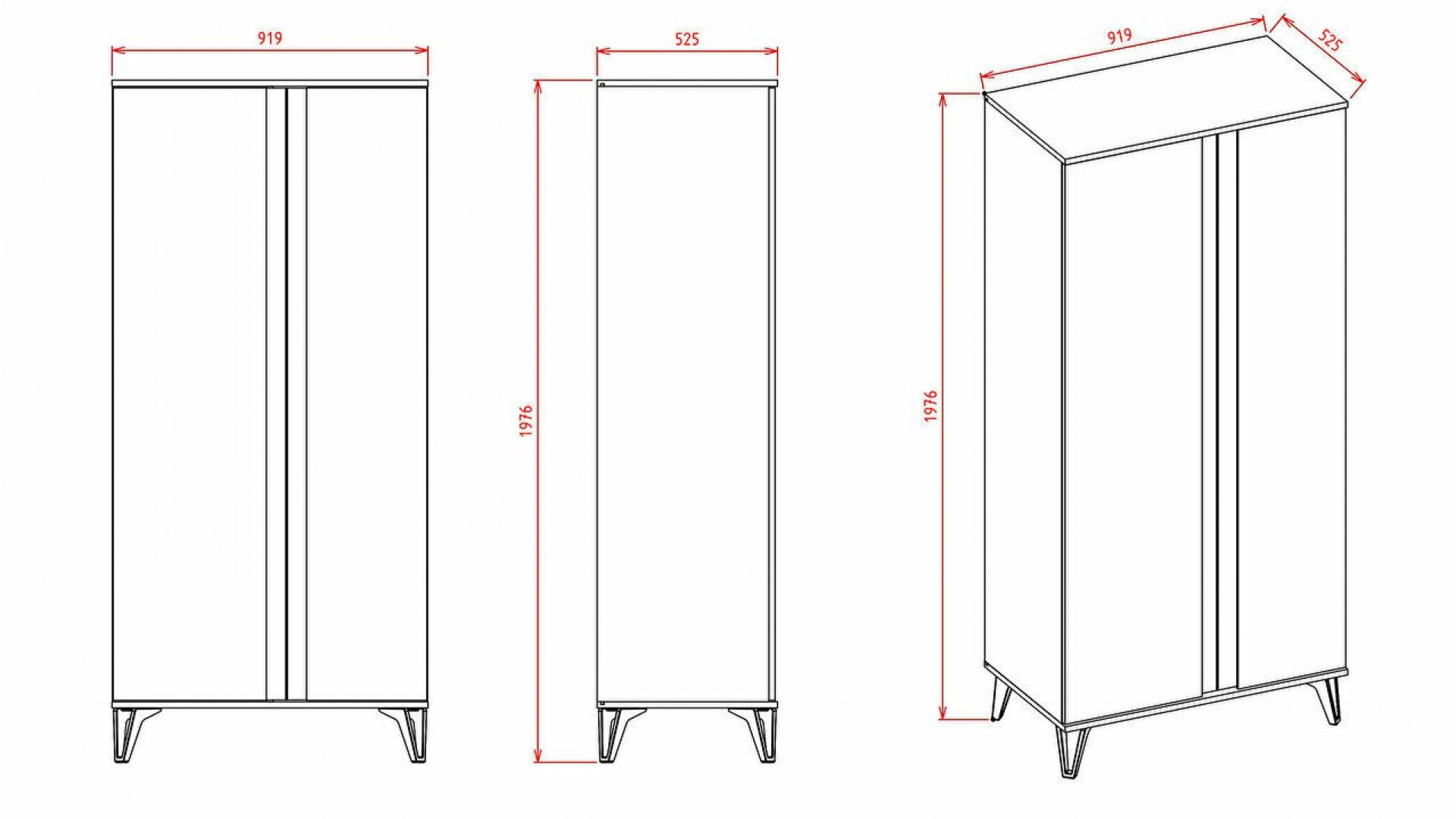 919

525

1976

919

525

1976