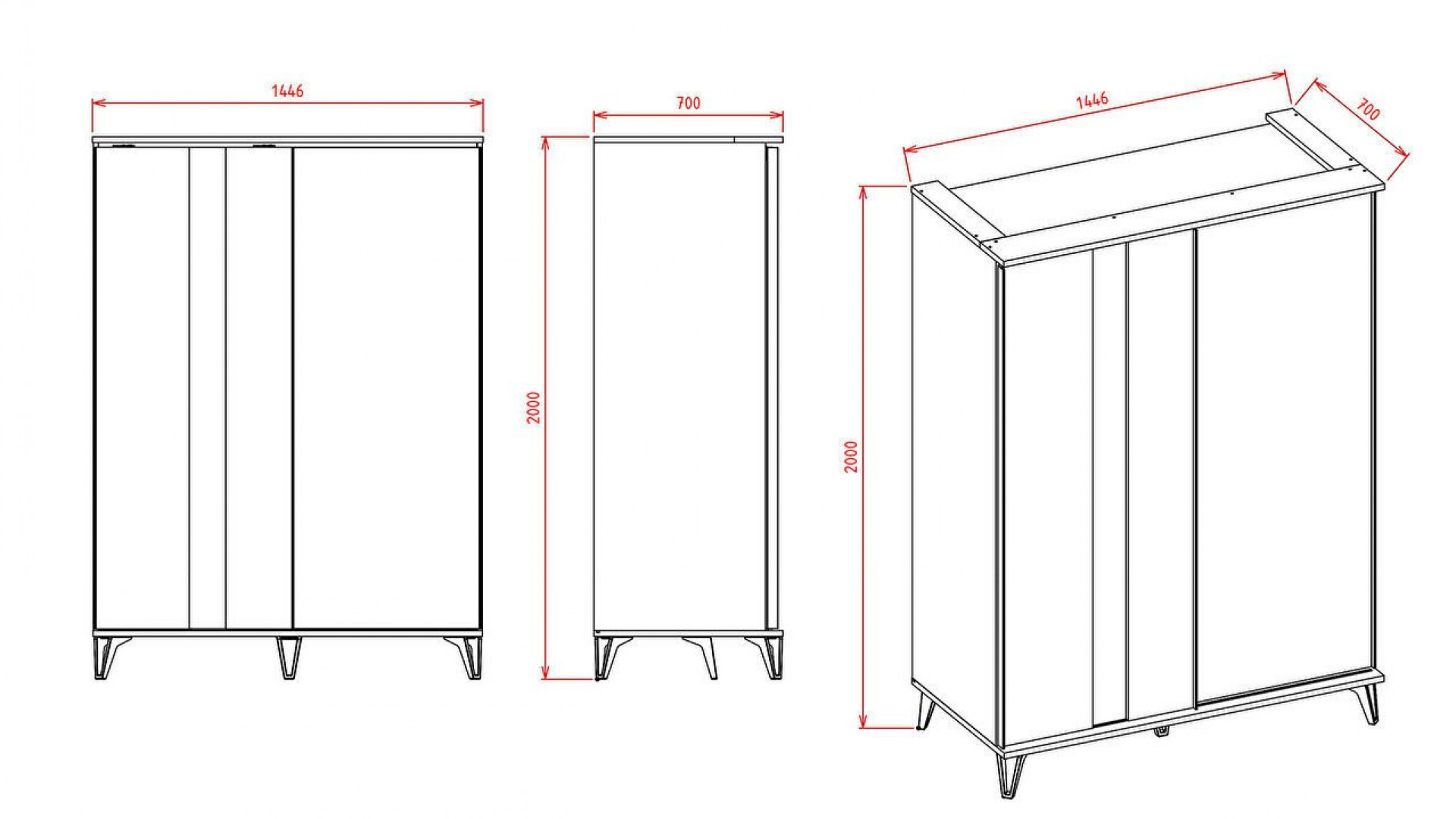 1446

700

2000

1446

700

2000