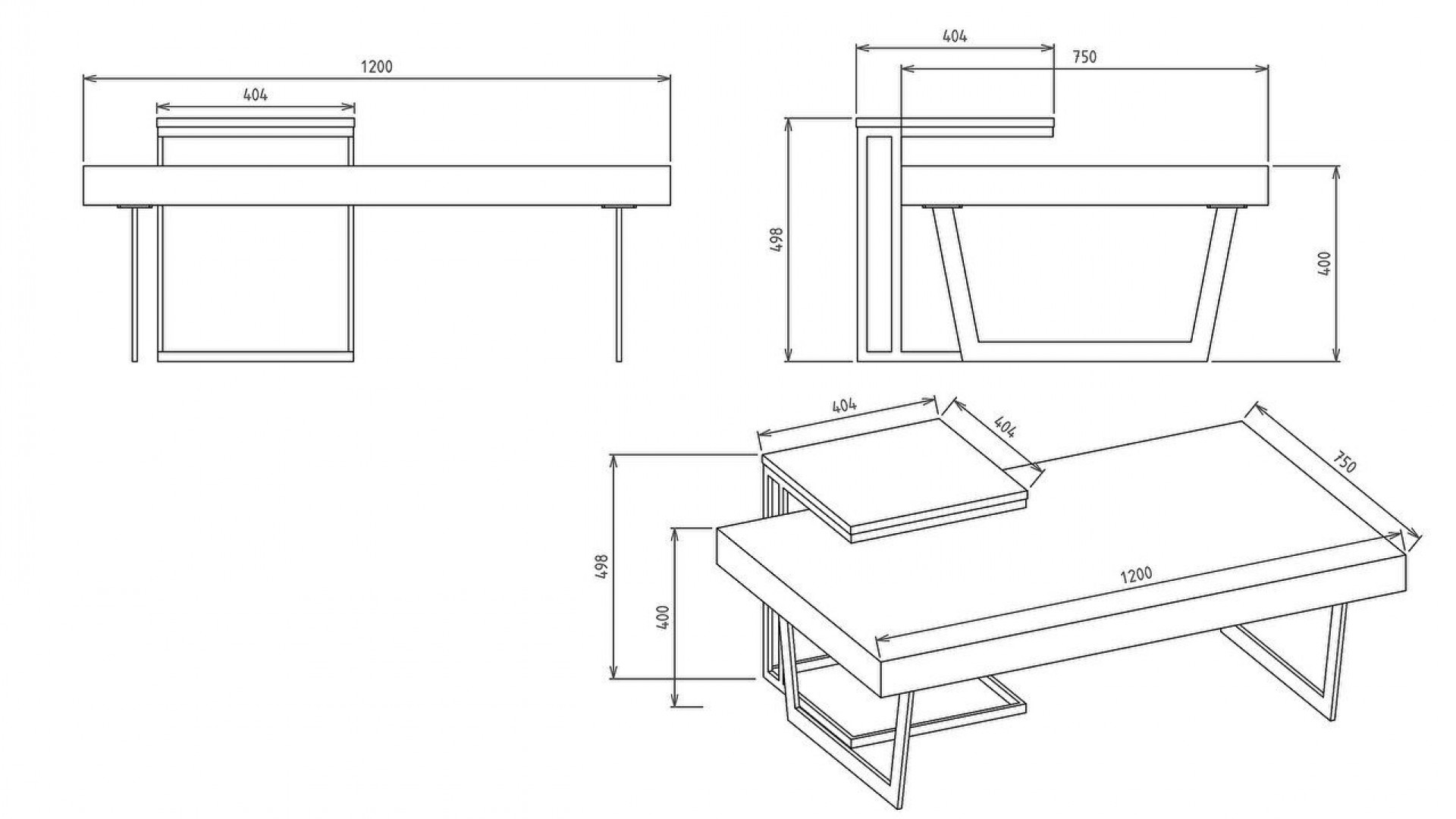 1200

404

404

750

498

400

404

404

750

498

400

1200