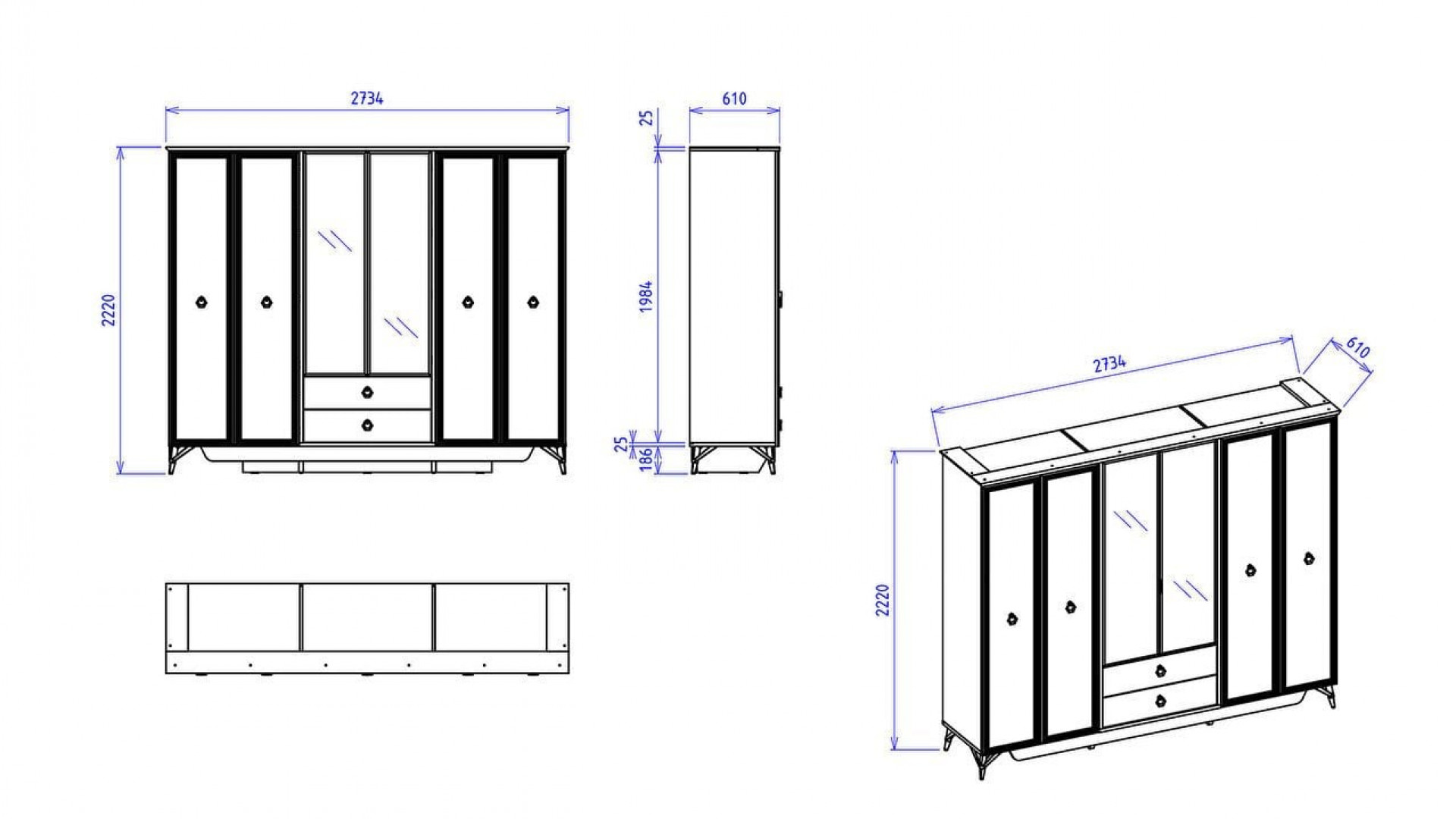 2734

2220

610

25

1984

25

186

2734

610

2220