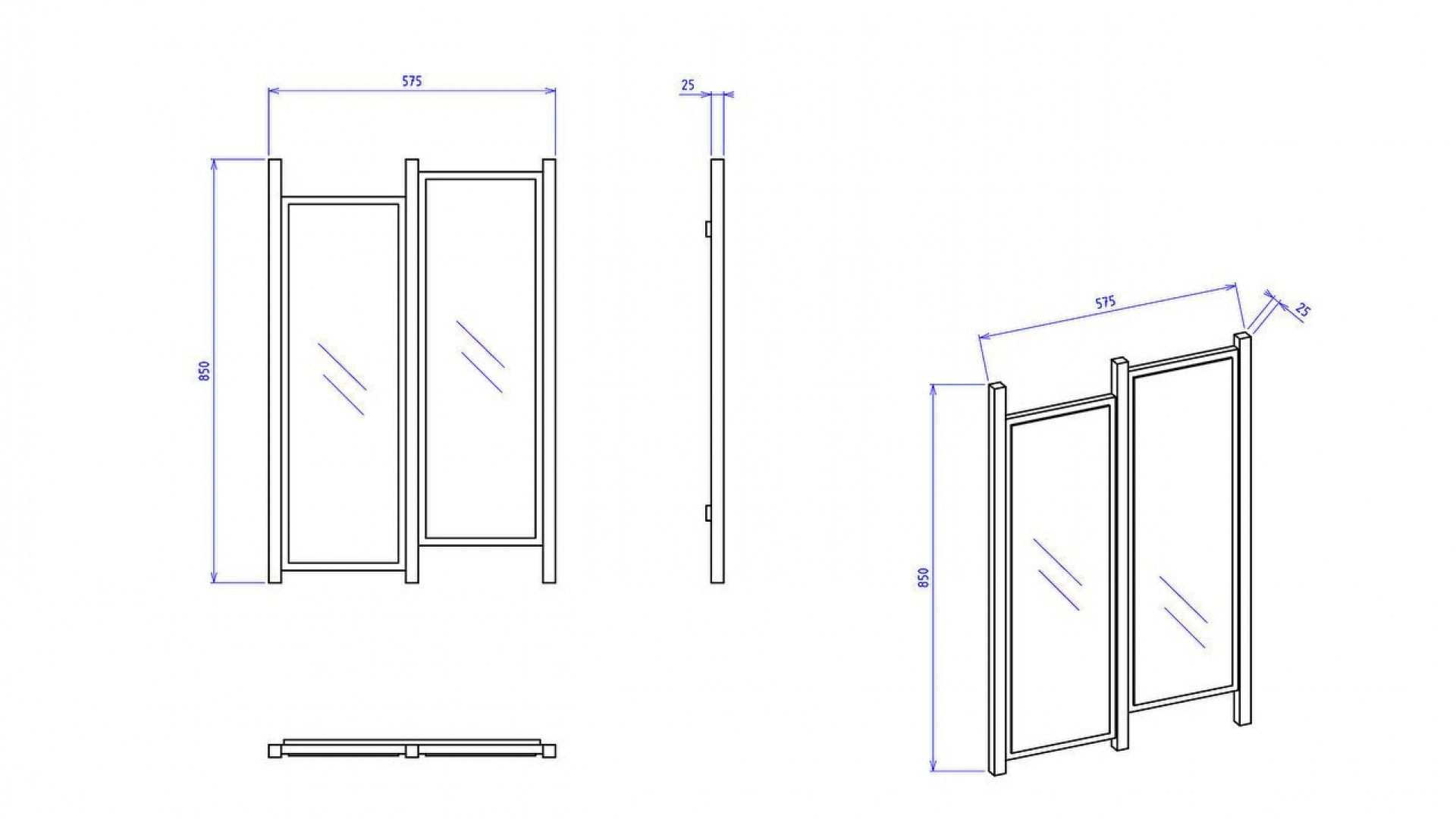 575

25

850

575

25

850