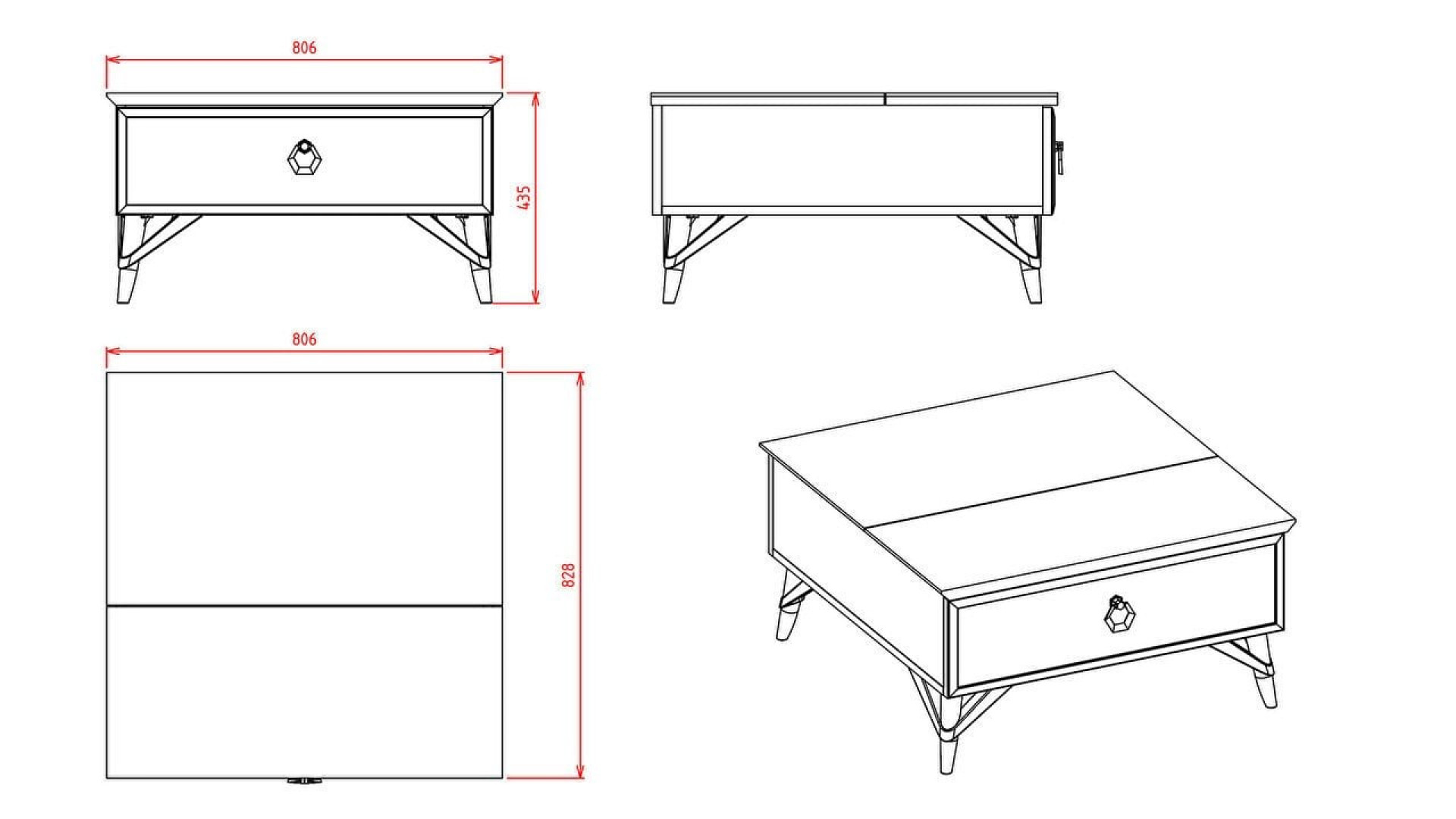 806

435

806

828