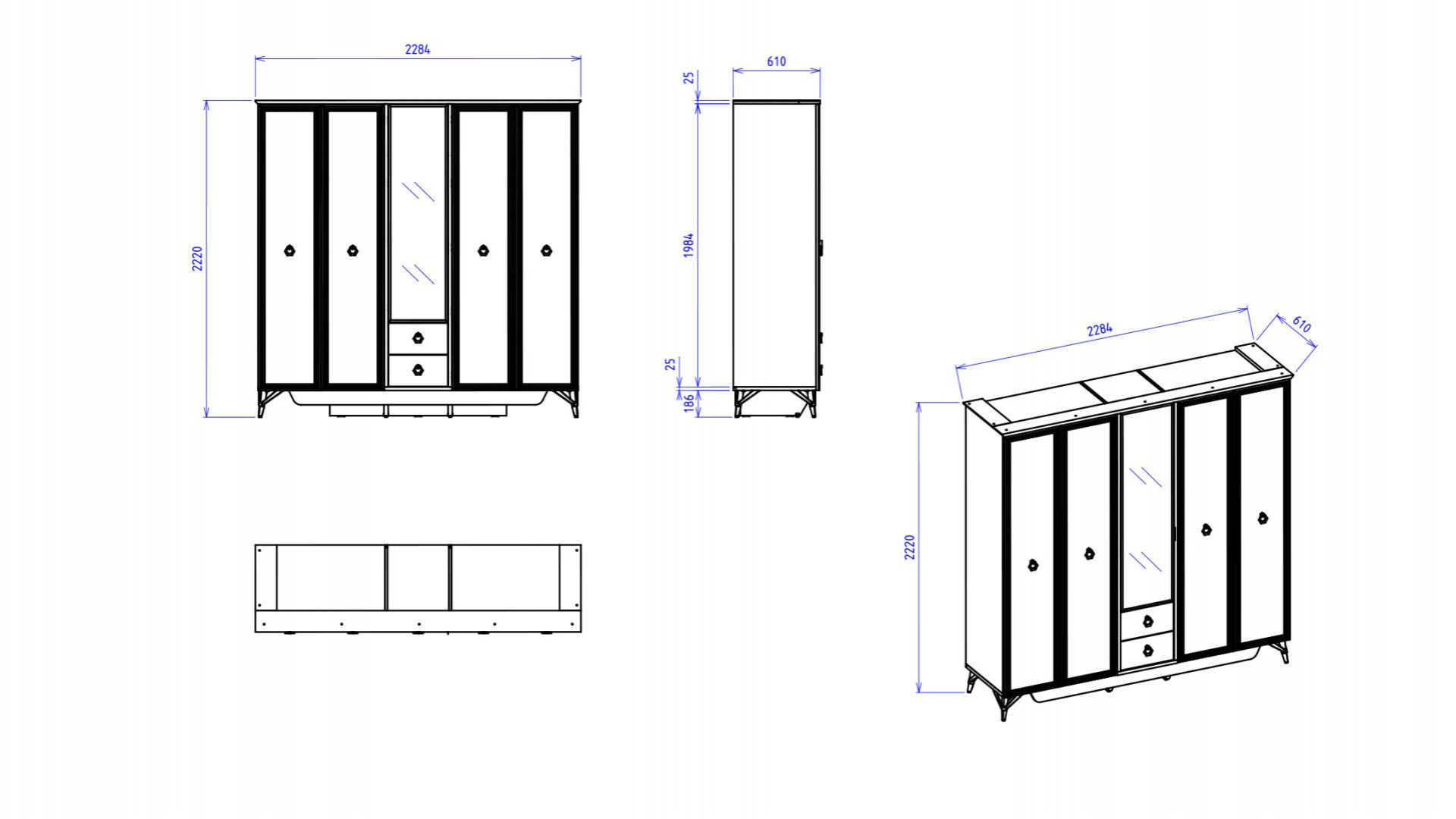 2284

2220

610

25

1984

25

186

2284

610

2220