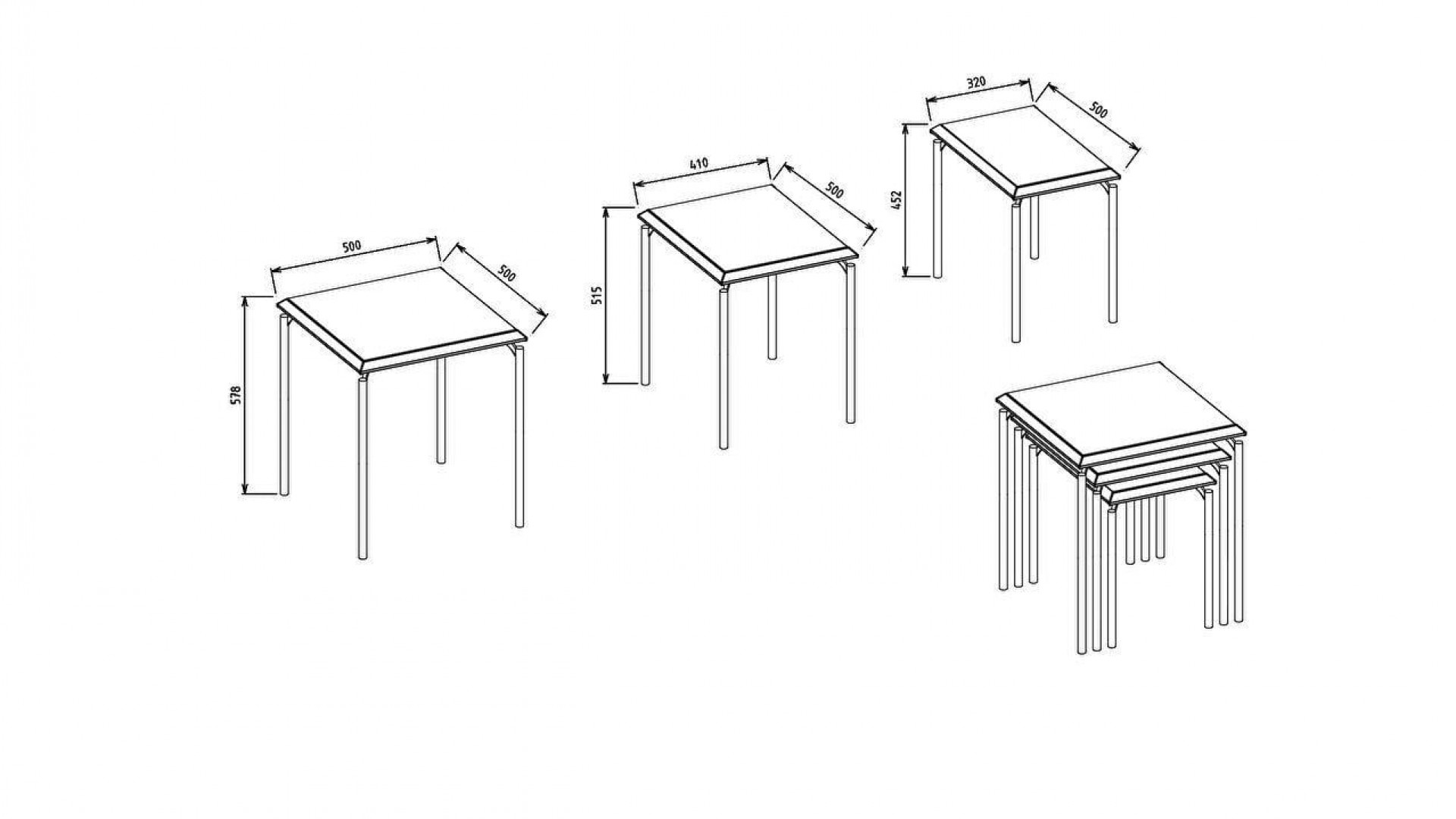 500
500
578

410
500
515

320
500
452