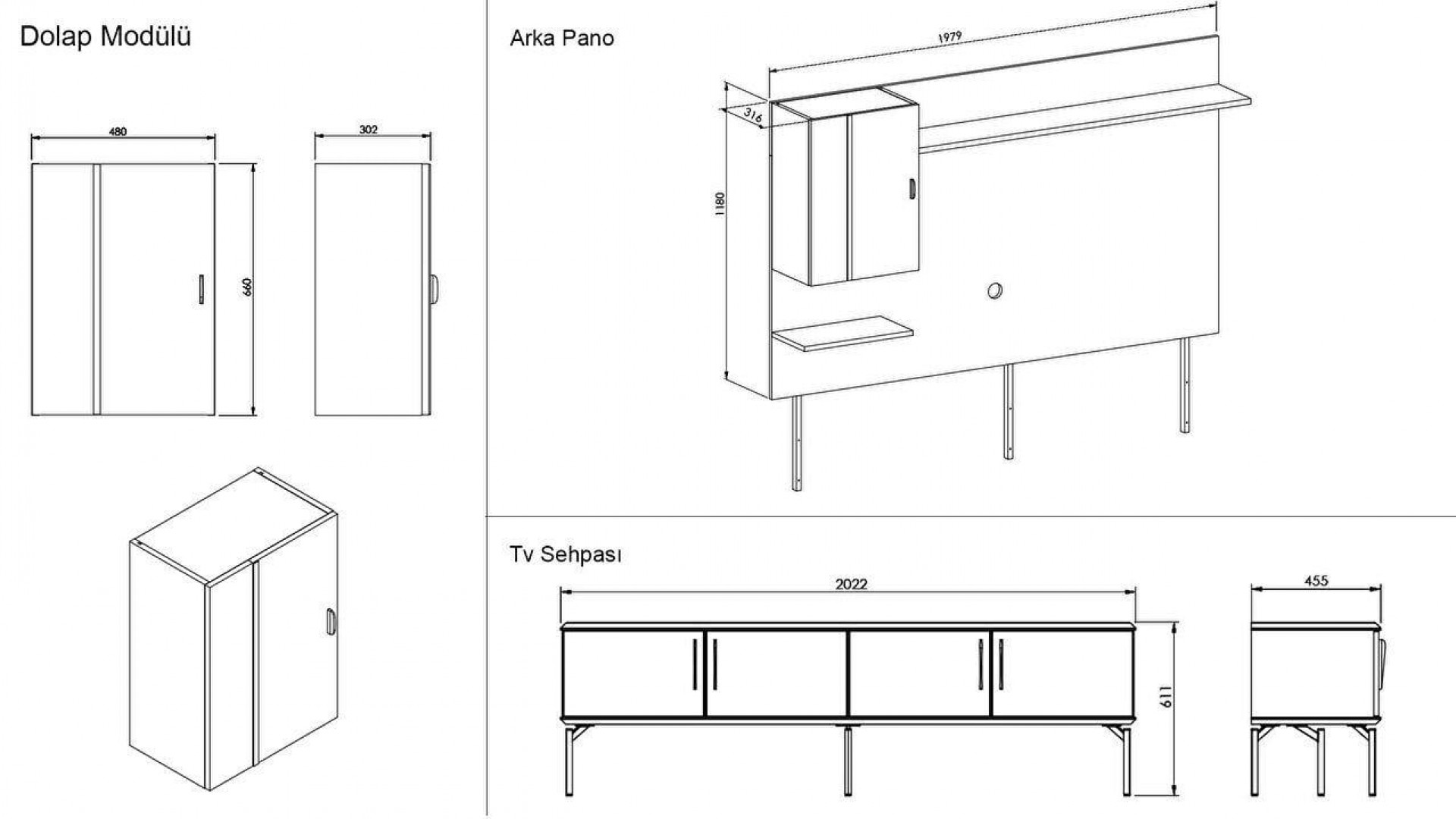 Dolap Modülü

480

302

660

Arka Pano

1979

316

1180

Tv Sehpası

2022

455

611