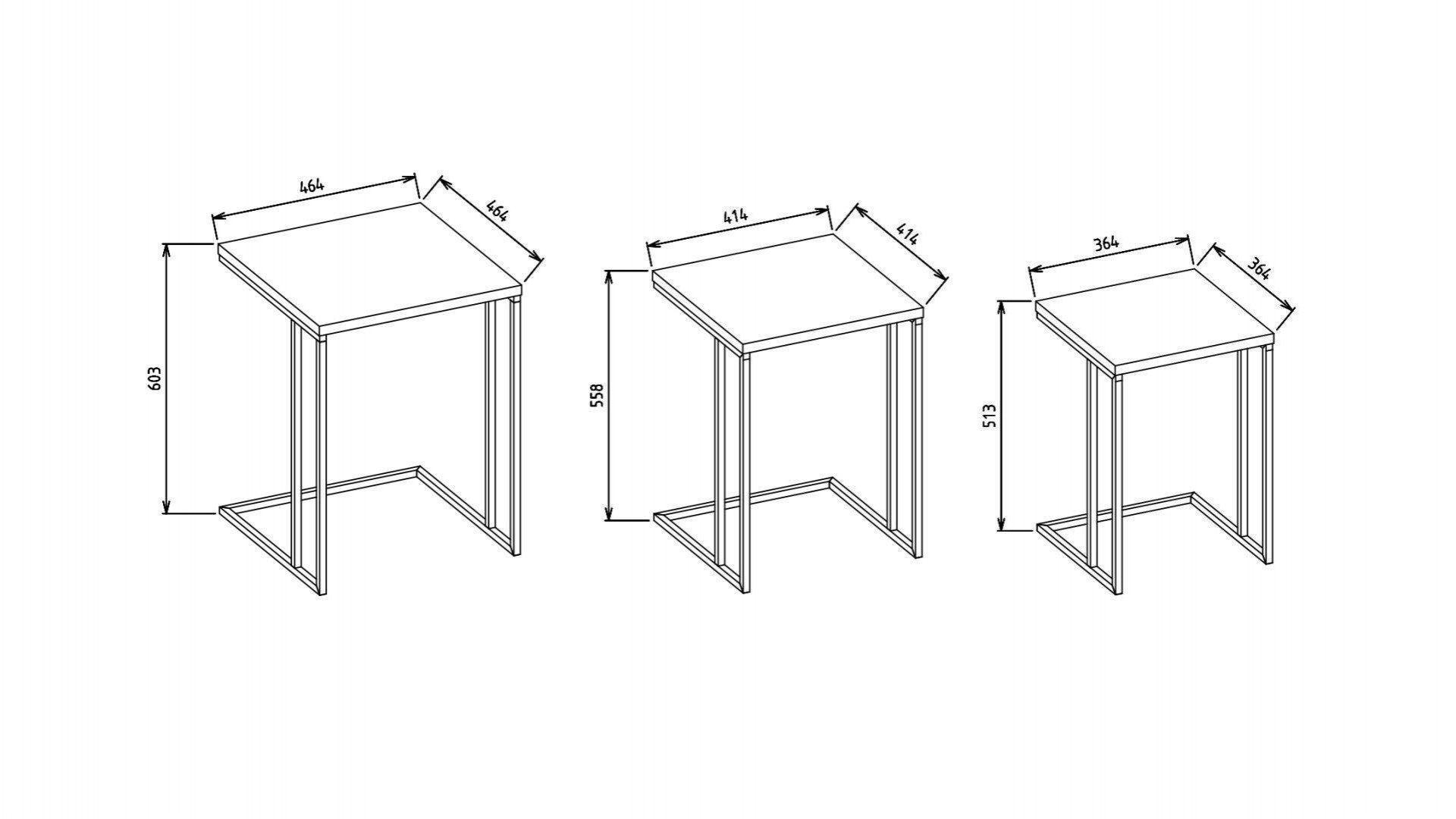 464
464
603

414
414
558

364
364
513