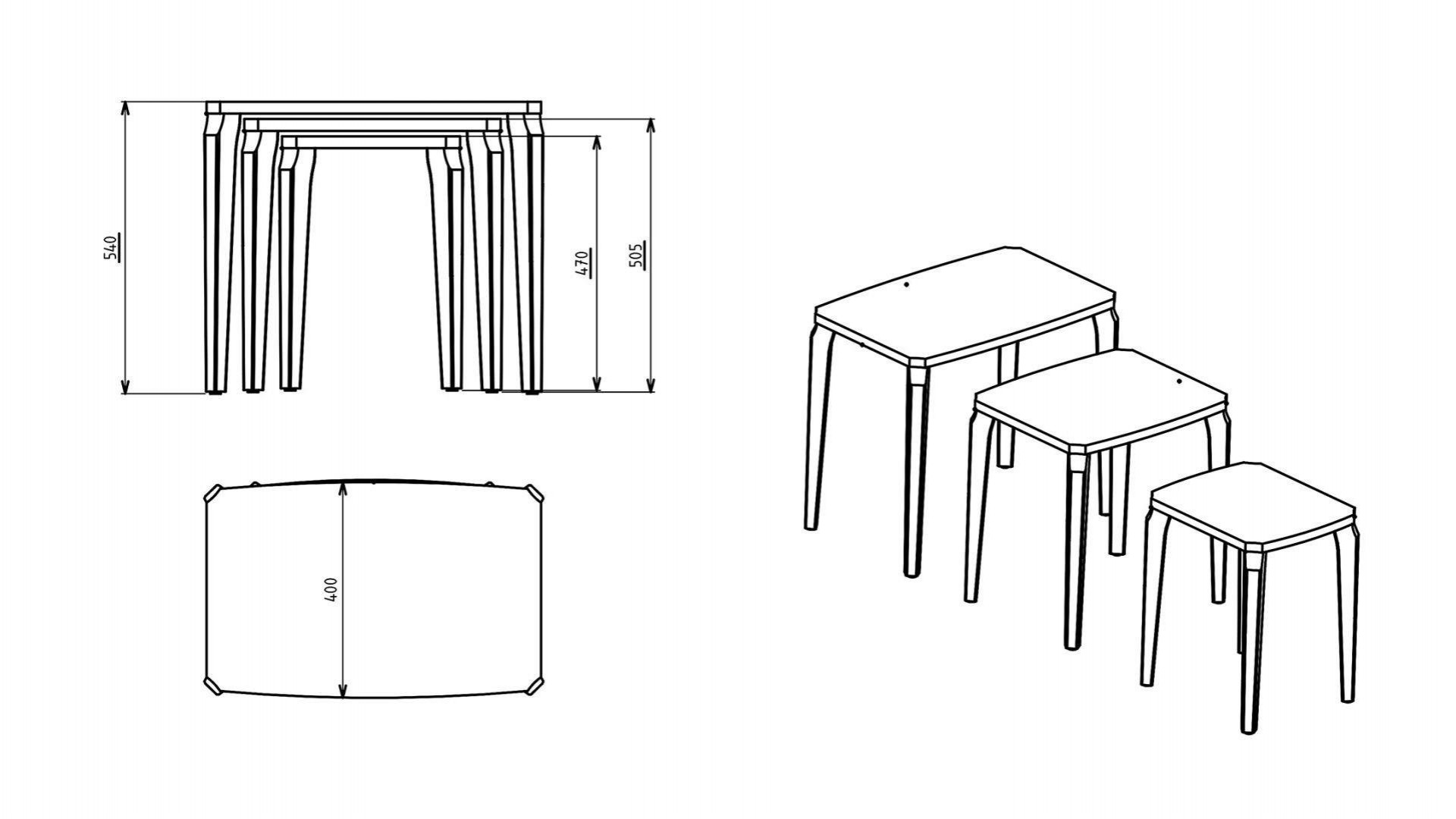 540

470

505

400