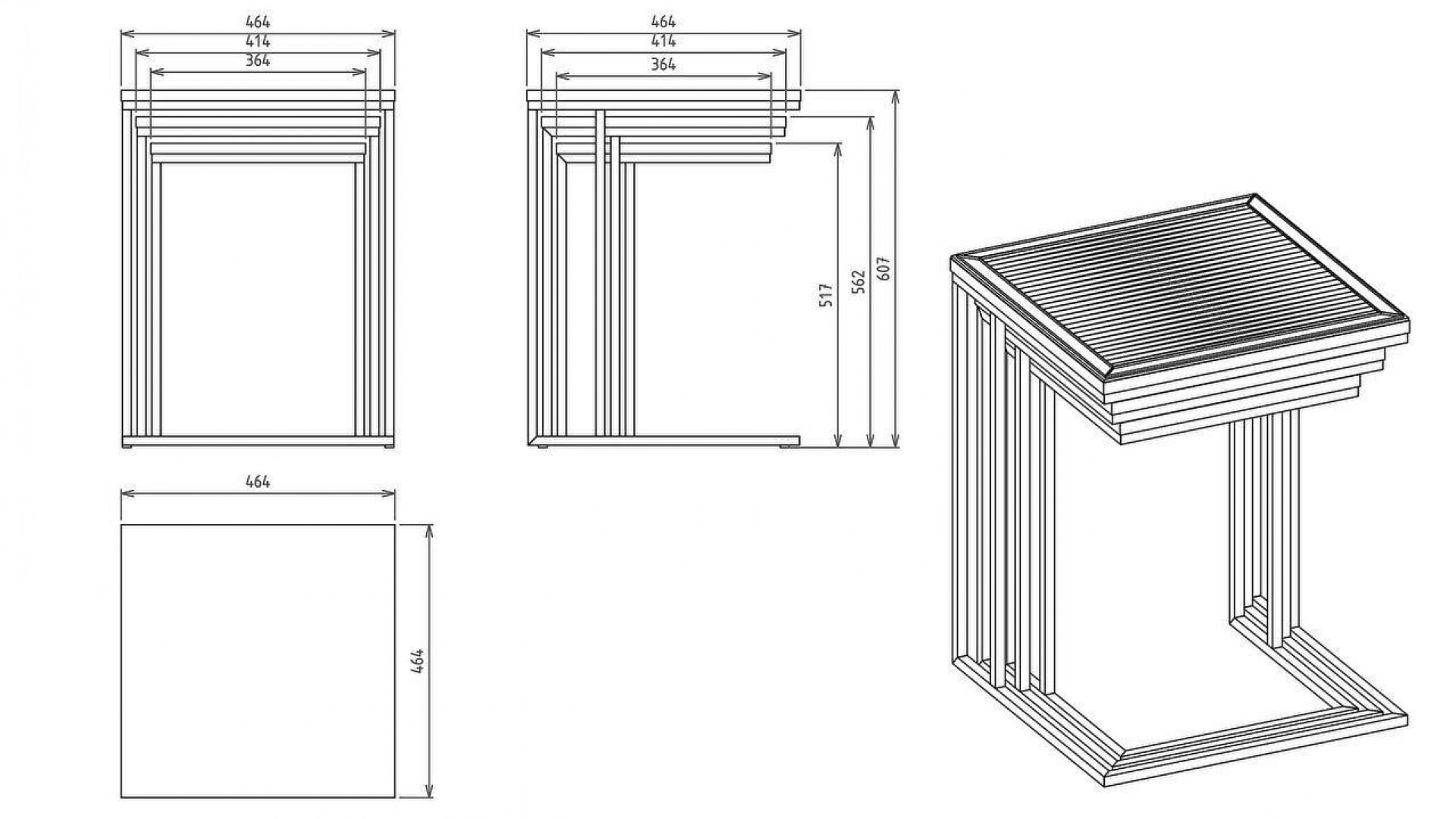 464
414
364

464
414
364

517
562
607

464

464