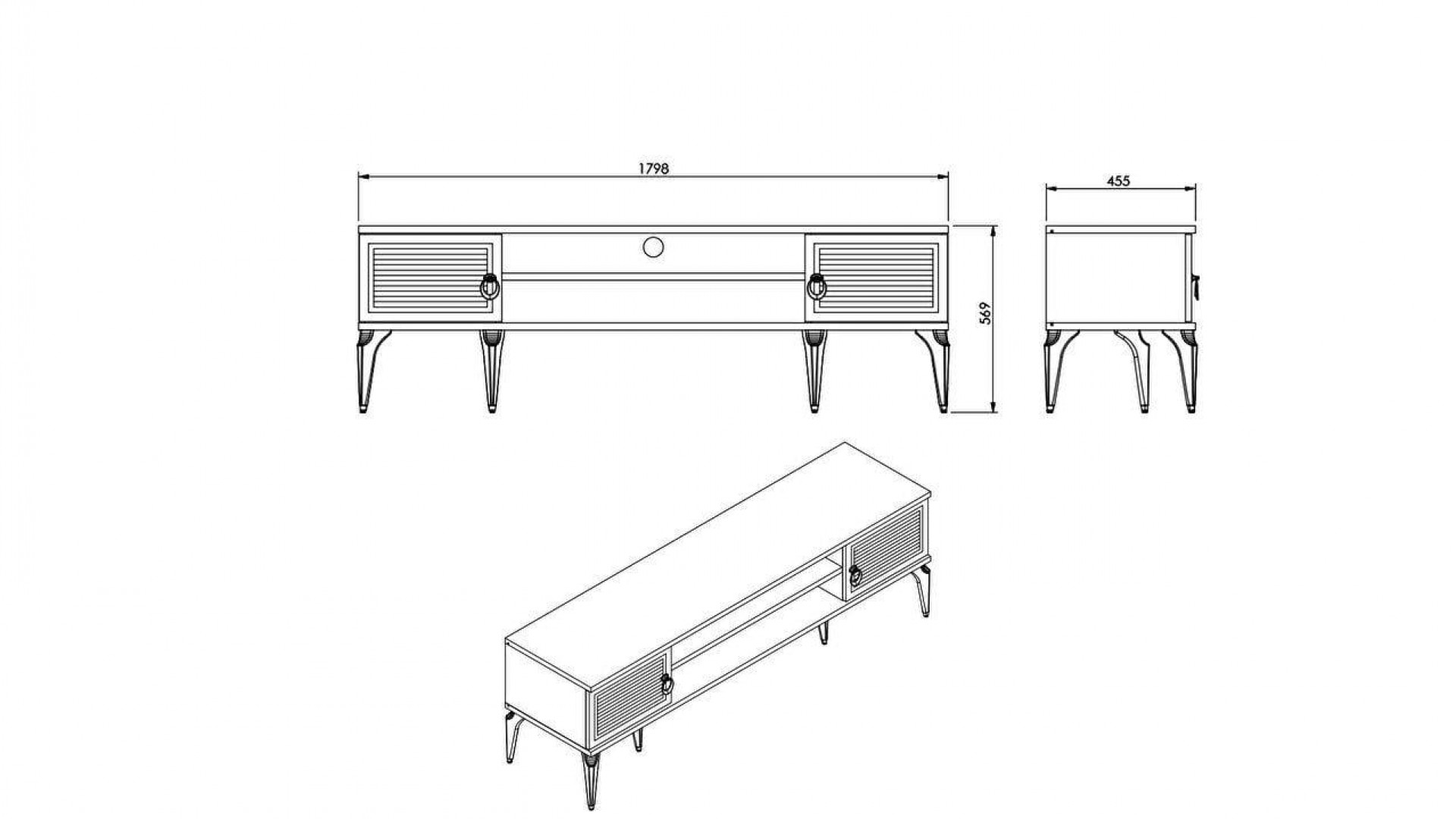 1798

455

569