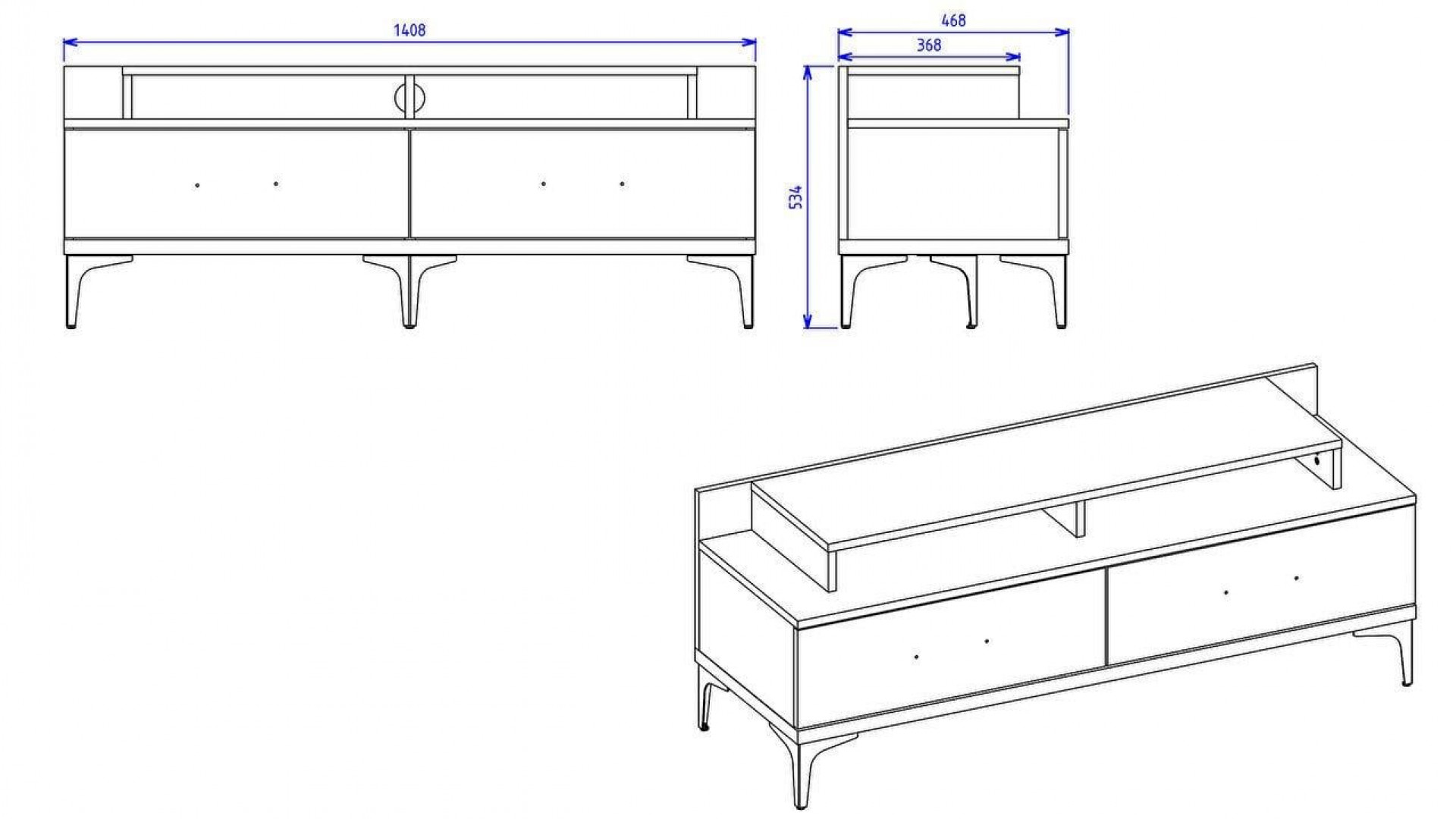 1408

468

368

534