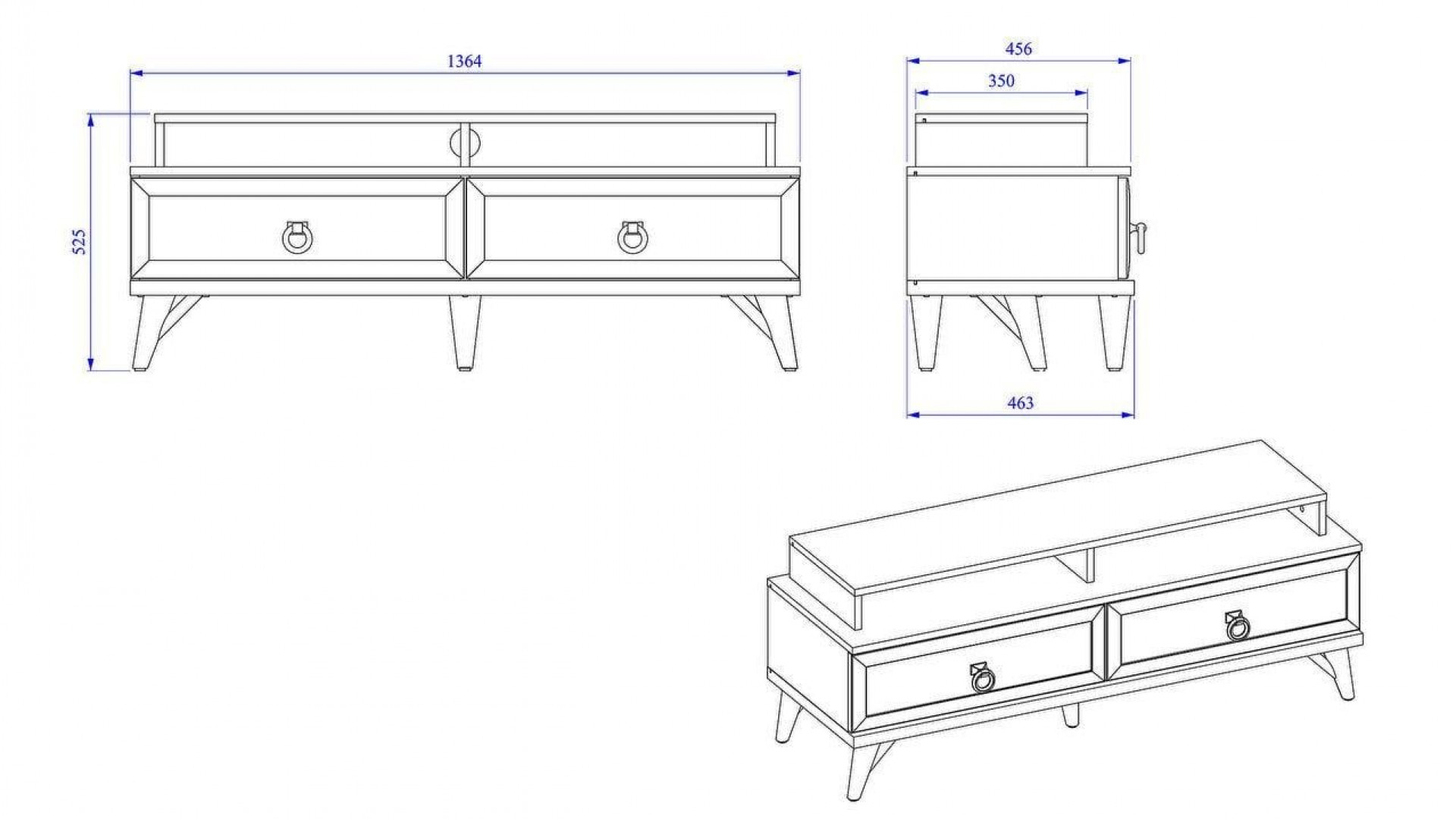 1364

525

456

350

463