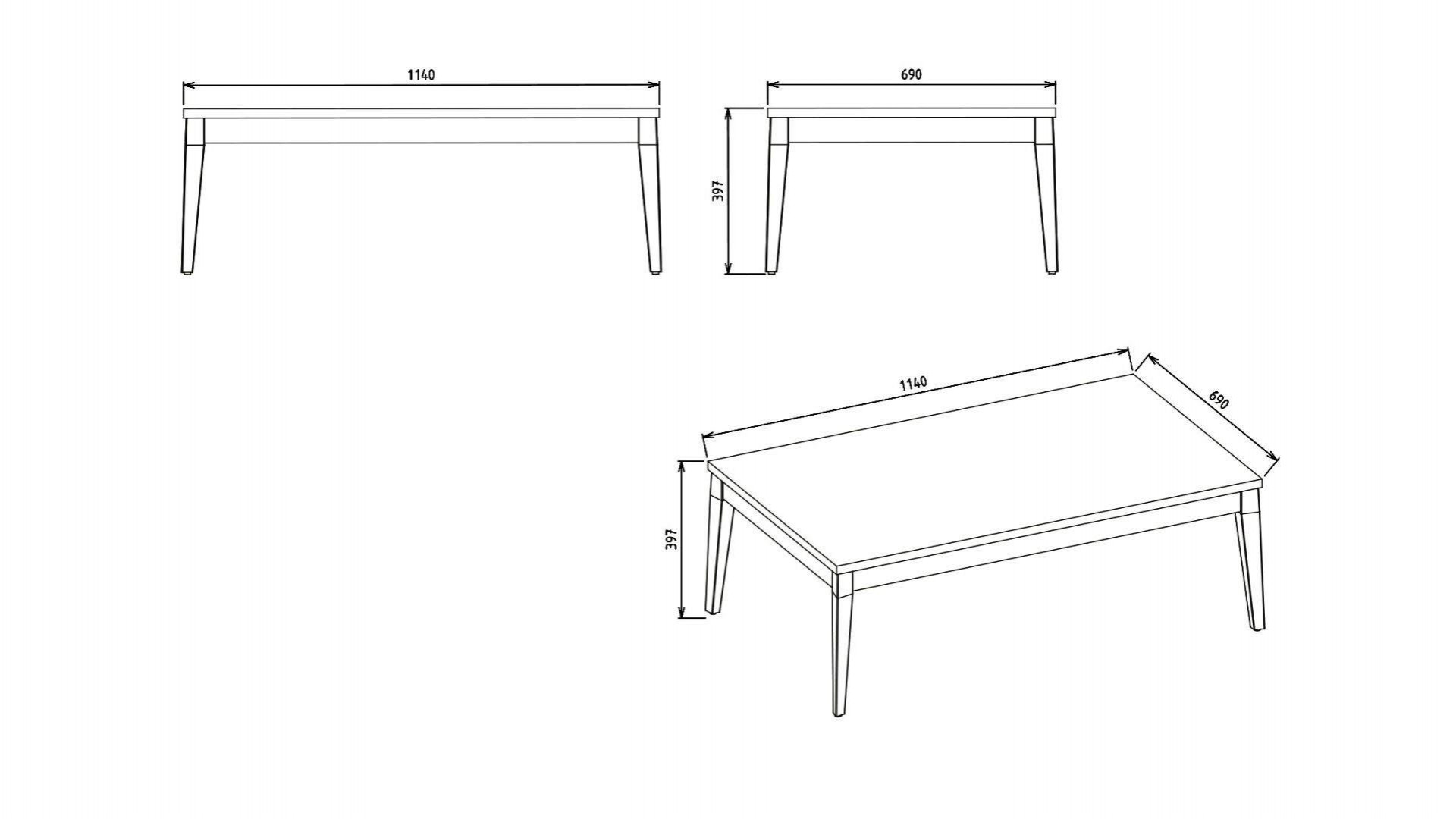 1140

690

397

1140

690

397