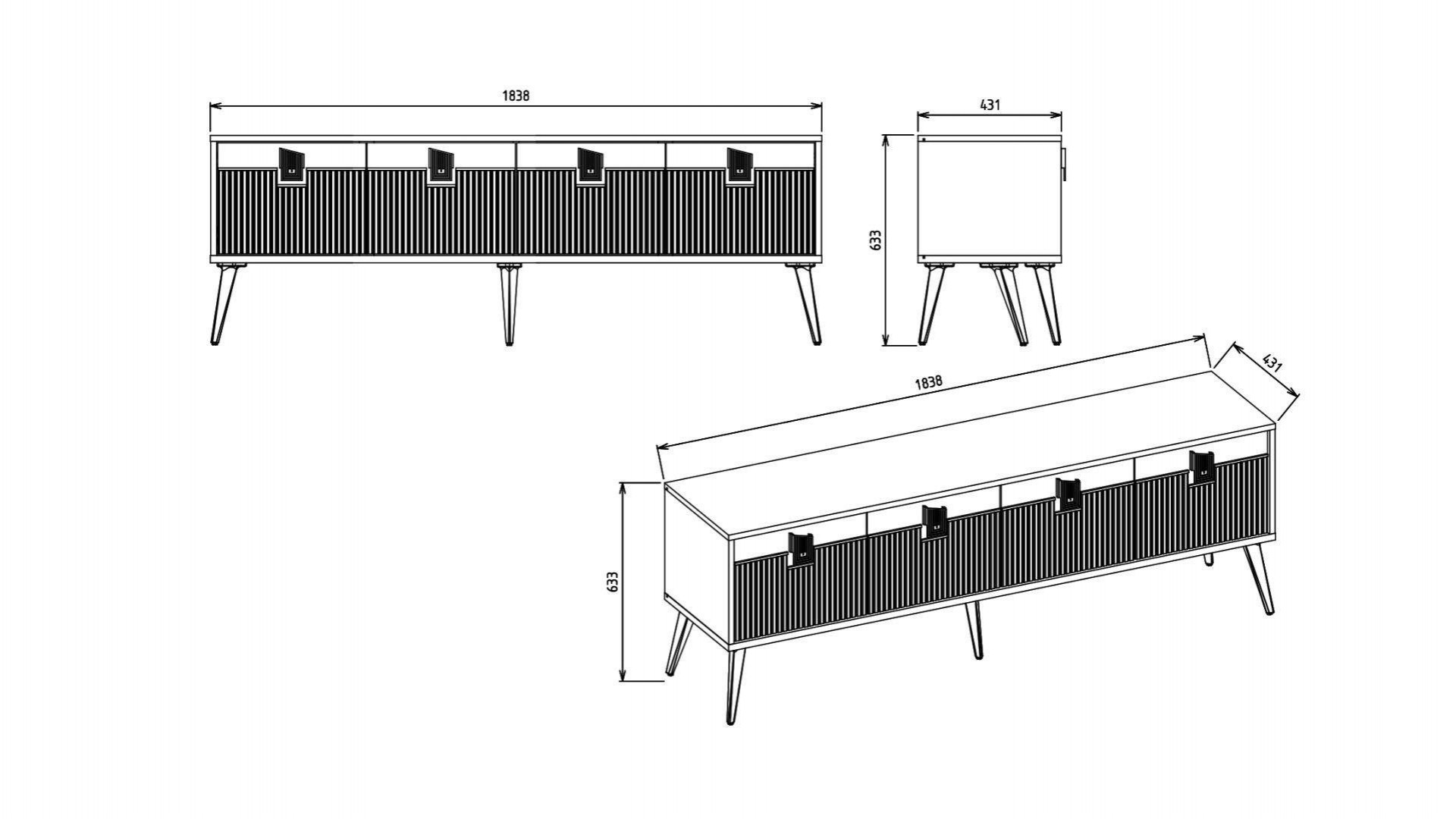 1838

431

633

1838

431

633