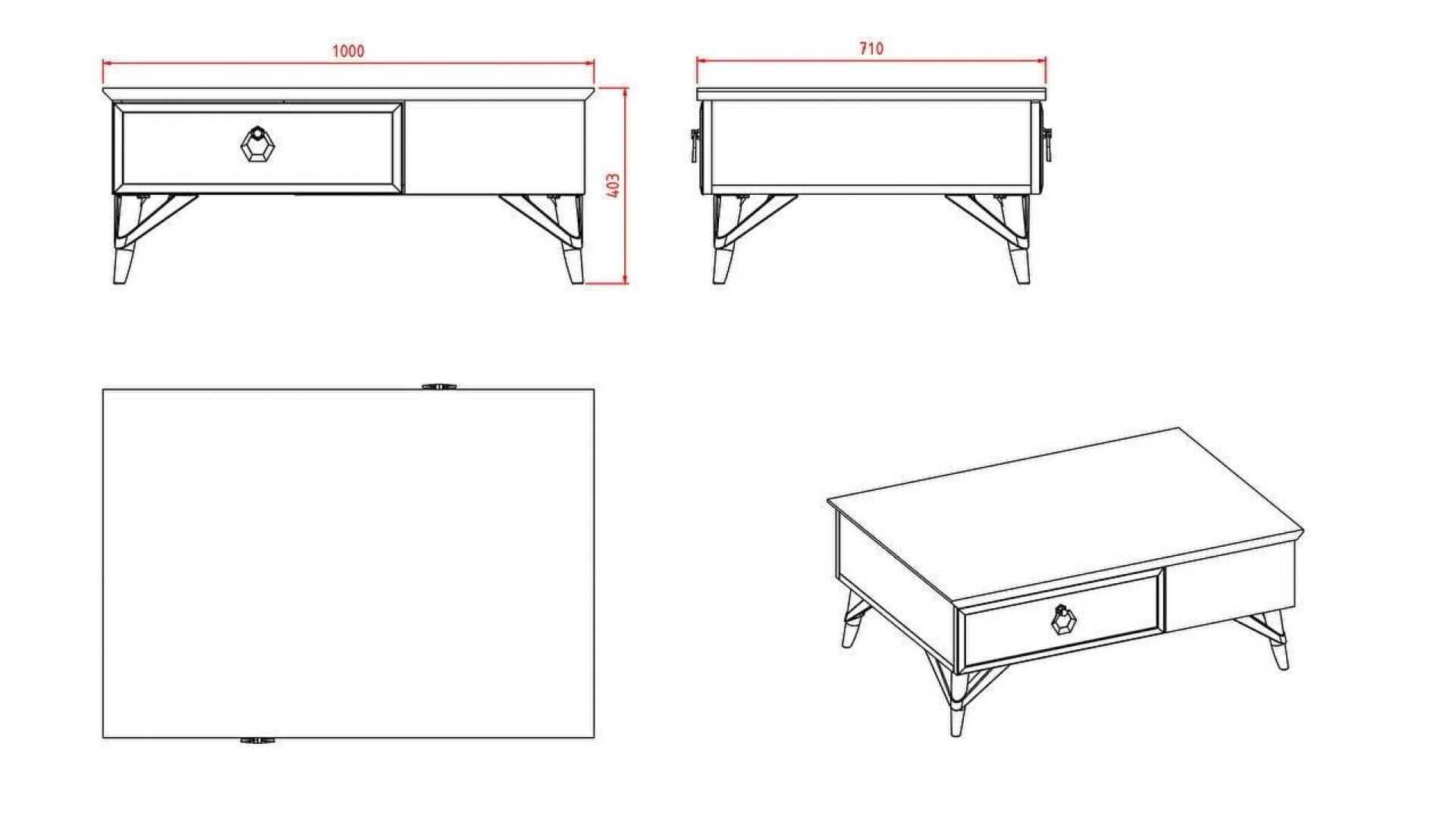 1000

403

710